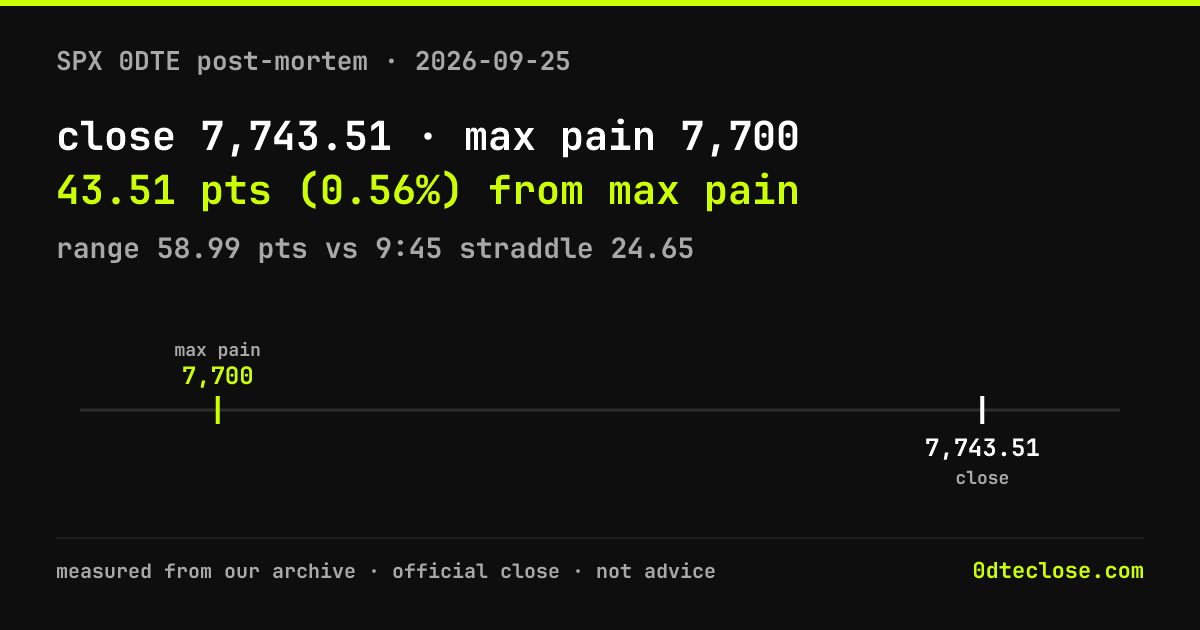 SPX 0DTE post-mortem · 2026-09-25

close 7,743.51 · max pain 7,700
43.51 pts (0.56%) from max pain

range 58.99 pts vs 9:45 straddle 24.65

max pain
7,700

7,743.51
close

measured from our archive · official close · not advice

0dteclose.com